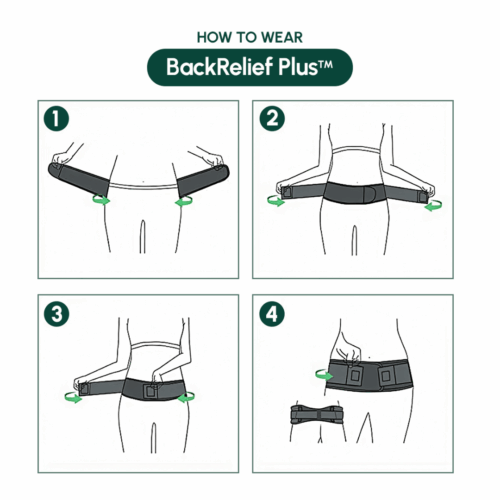 HOW TO WEAR

BackRelief Plus™

1

2

3

4